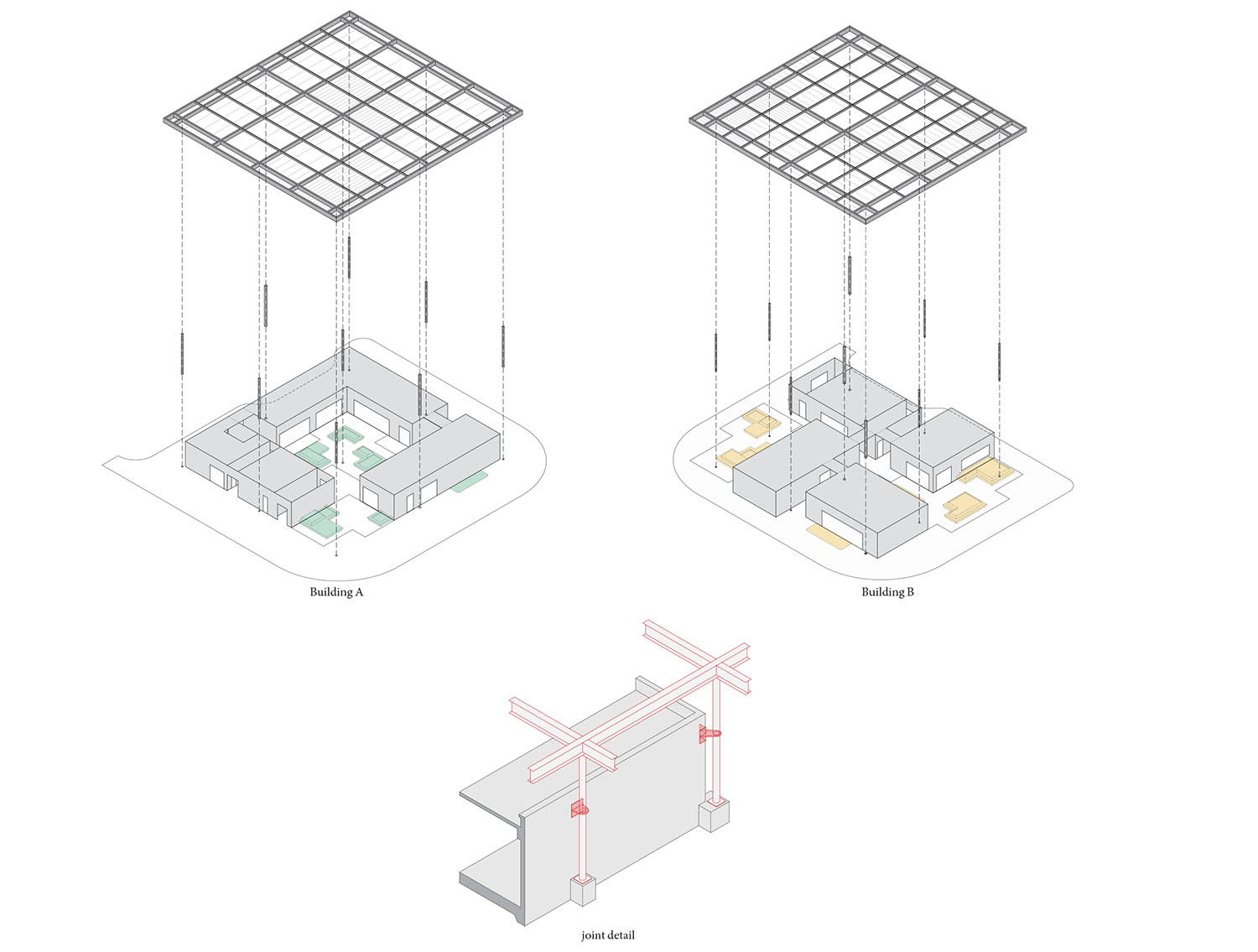 Building A

Building B

joint detail