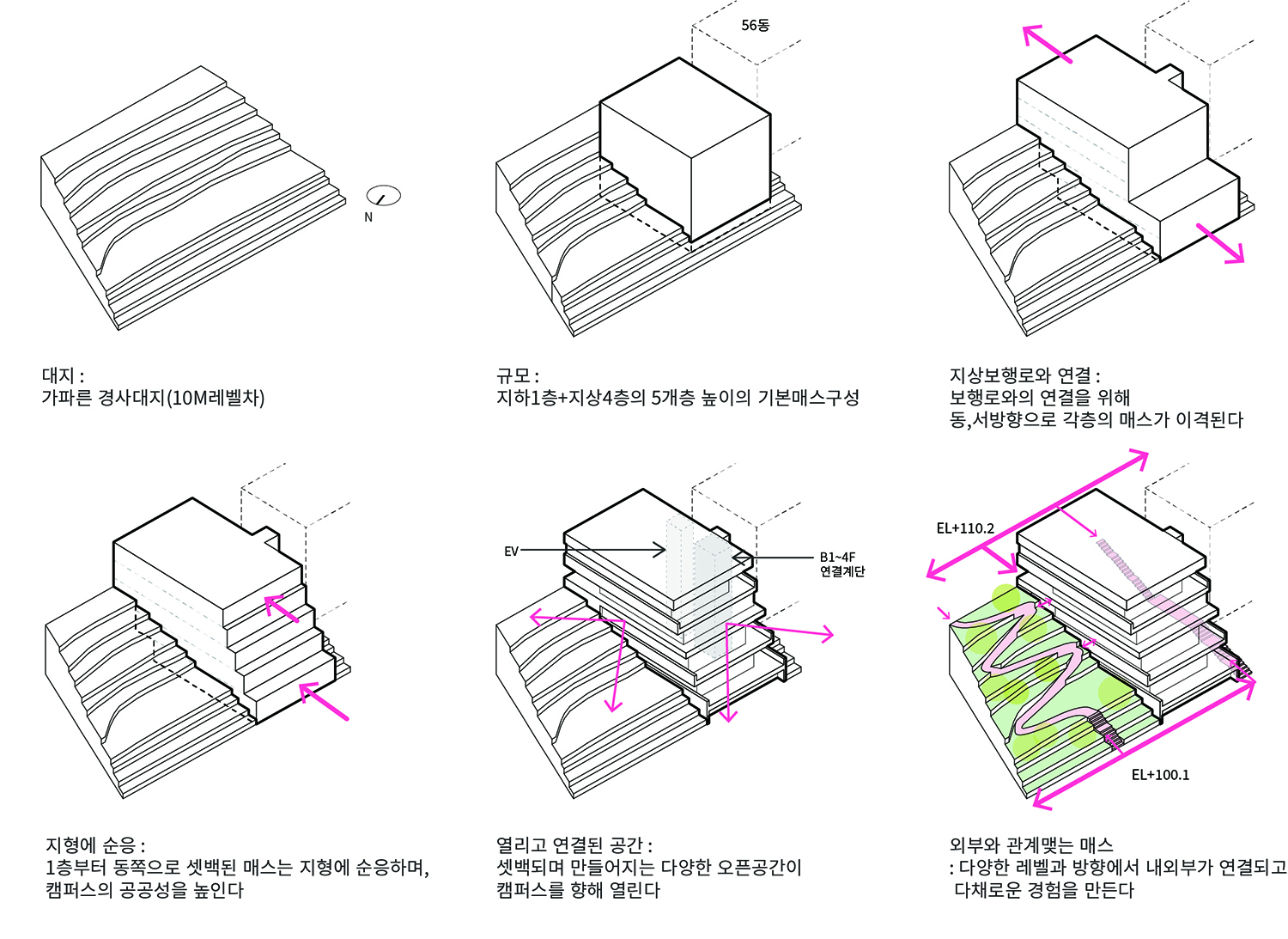 N

대지 :
가파른 경사대지(10M레벨차)

56동

규모 :
지하1층+지상4층의 5개층 높이의 기본매스구성

지상보행로와 연결 :
보행로와의 연결을 위해
동,서방향으로 각층의 매스가 이격된다

지형에 순응 :
1층부터 동쪽으로 셋백된 매스는 지형에 순응하며,
캠퍼스의 공공성을 높인다

EV

B1~4F
연결계단

열리고 연결된 공간 :
셋백되며 만들어지는 다양한 오픈공간이
캠퍼스를 향해 열린다

EL+110.2

EL+100.1

외부와 관계맺는 매스
: 다양한 레벨과 방향에서 내외부가 연결되고
다채로운 경험을 만든다