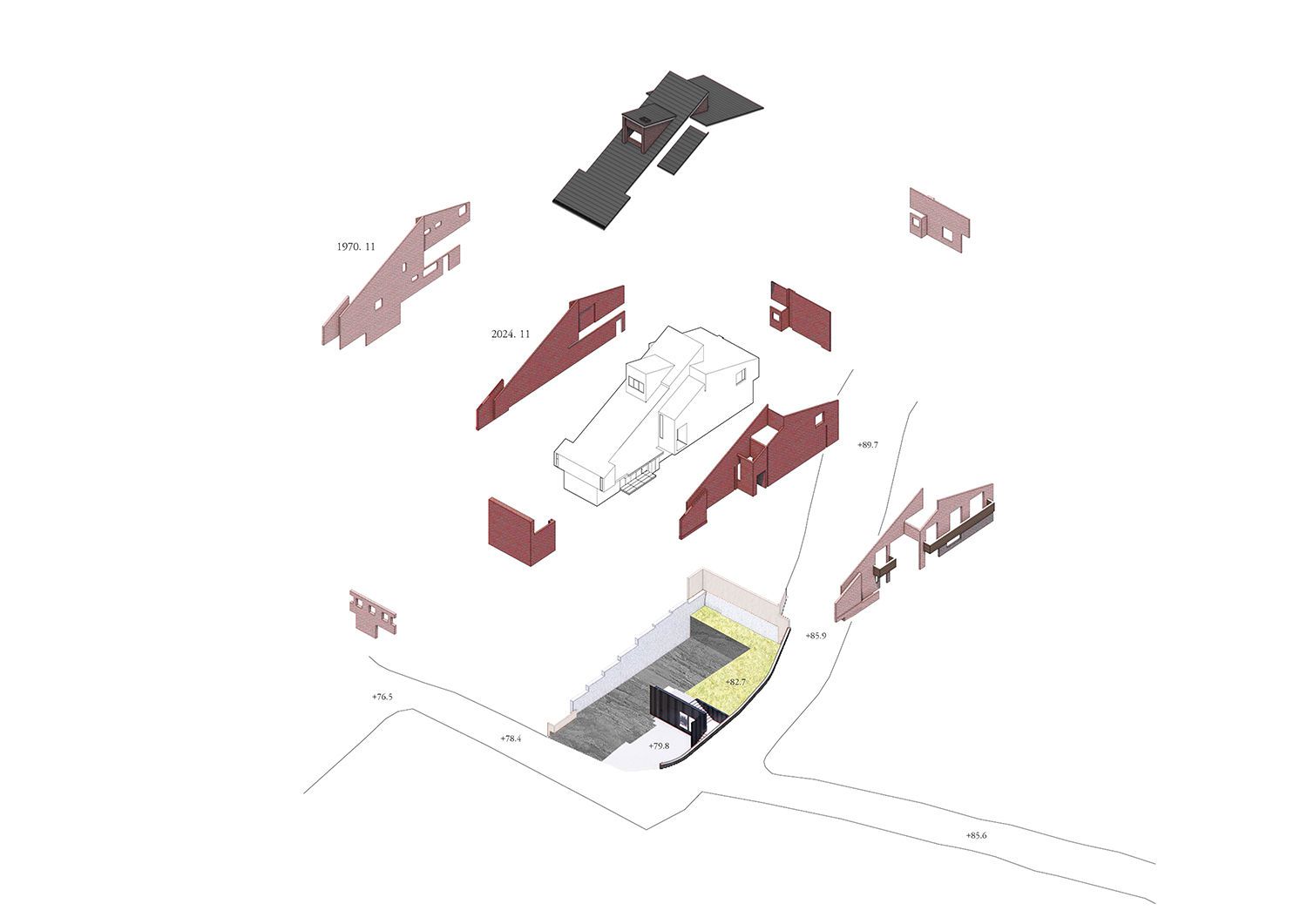 1970. 11

2024. 11

+89.7

+85.9

+82.7

+76.5

+78.4

+79.8

+85.6