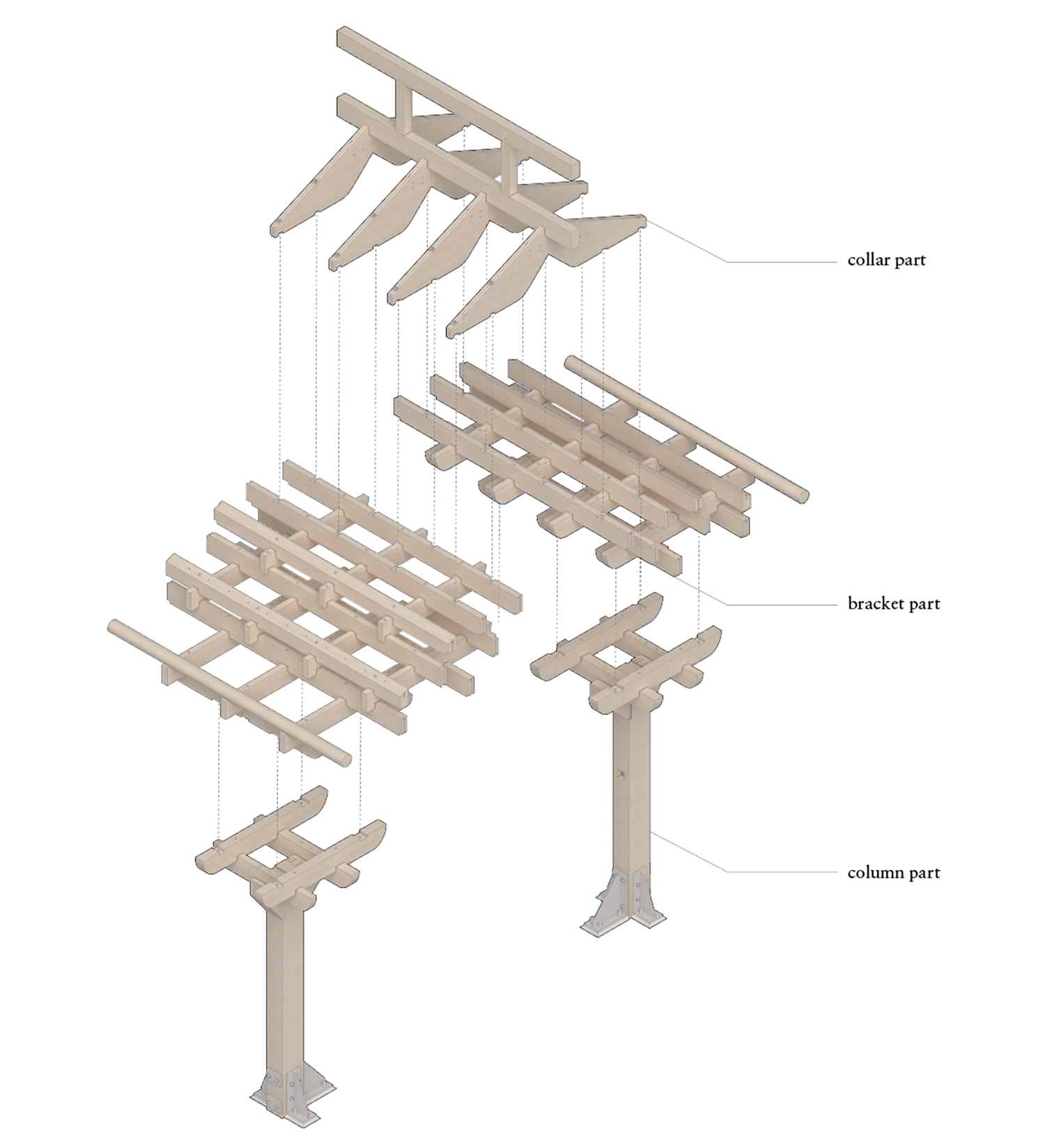 collar part

bracket part

column part